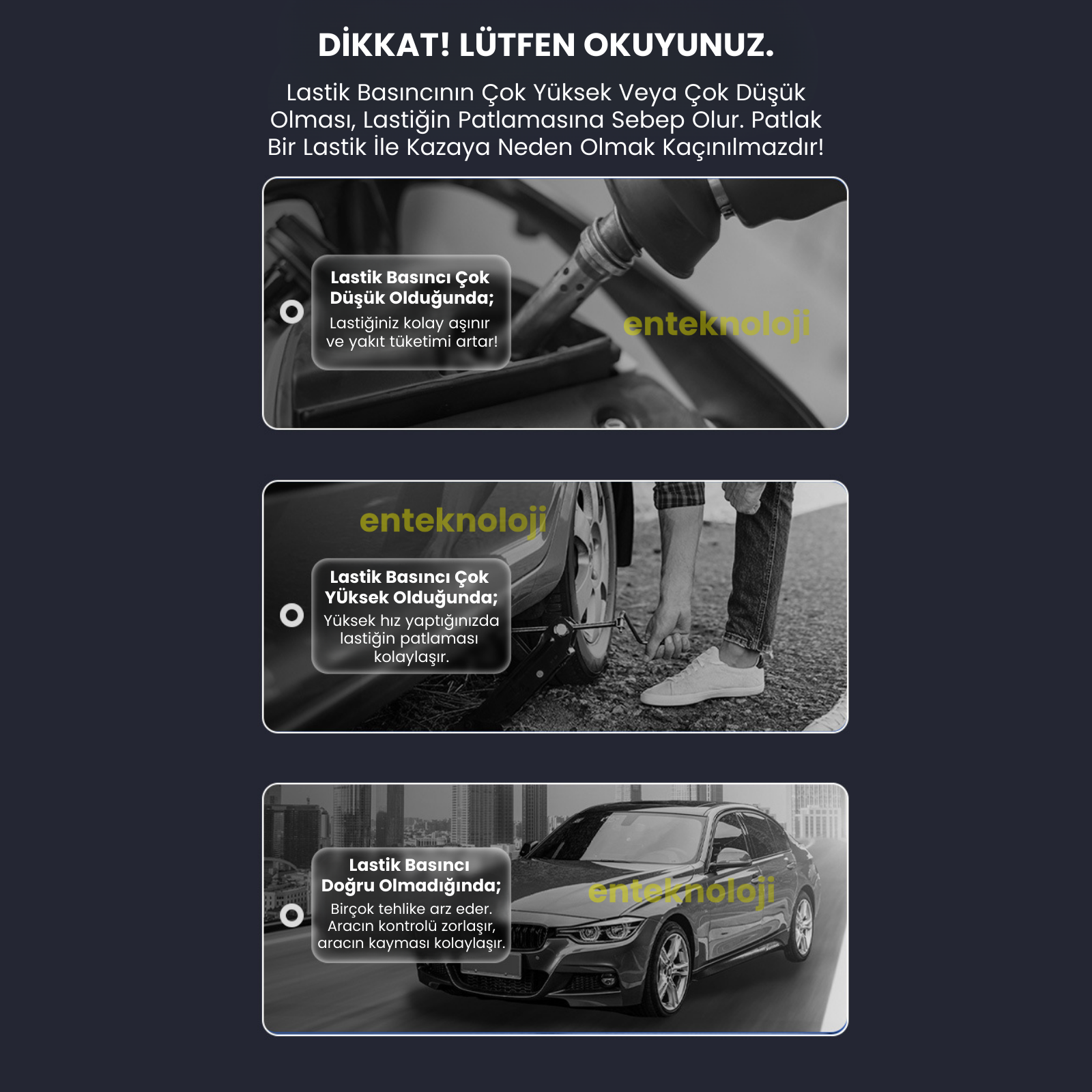 DİKKAT! LÜTFEN OKUYUNUZ.

Lastik Basıncının Çok Yüksek Veya Çok Düşük Olması, Lastiğin Patlamasına Sebep Olur. Patlak Bir Lastik İle Kazaya Neden Olmak Kaçınılmazdır!

Lastik Basıncı Çok Düşük Olduğunda;
Lastiğiniz kolay aşınır ve yakıt tüketimi artar!

enteknoloji

enteknoloji

Lastik Basıncı Çok YÜksek Olduğunda;
Yüksek hız yaptığınızda lastiğin patlaması kolaylaşır.

Lastik Basıncı Doğru Olmadığında;
Birçok tehlike arz eder. Aracın kontrolü zorlaşır, aracın kayması kolaylaşır.

enteknoloji