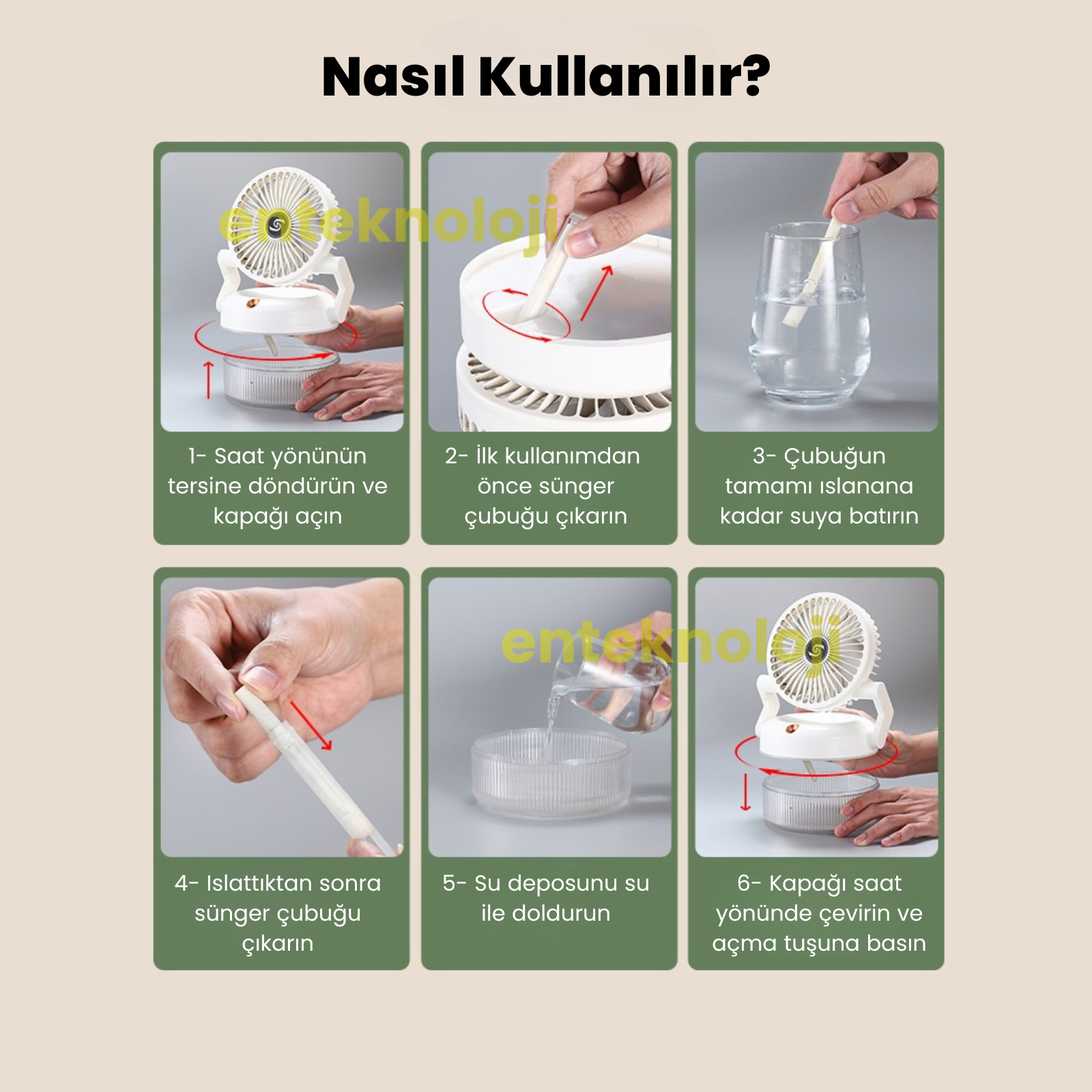 Nasıl Kullanılır?

enteknoloji

1- Saat yönünün tersine döndürün ve kapağı açın

2- İlk kullanımdan önce sünger çubuğu çıkarın

3- Çubuğun tamamı ıslanana kadar suya batırın

enteknoloji

4- Islattıktan sonra sünger çubuğu çıkarın

5- Su deposunu su ile doldurun

6- Kapağı saat yönünde çevirin ve açma tuşuna basın