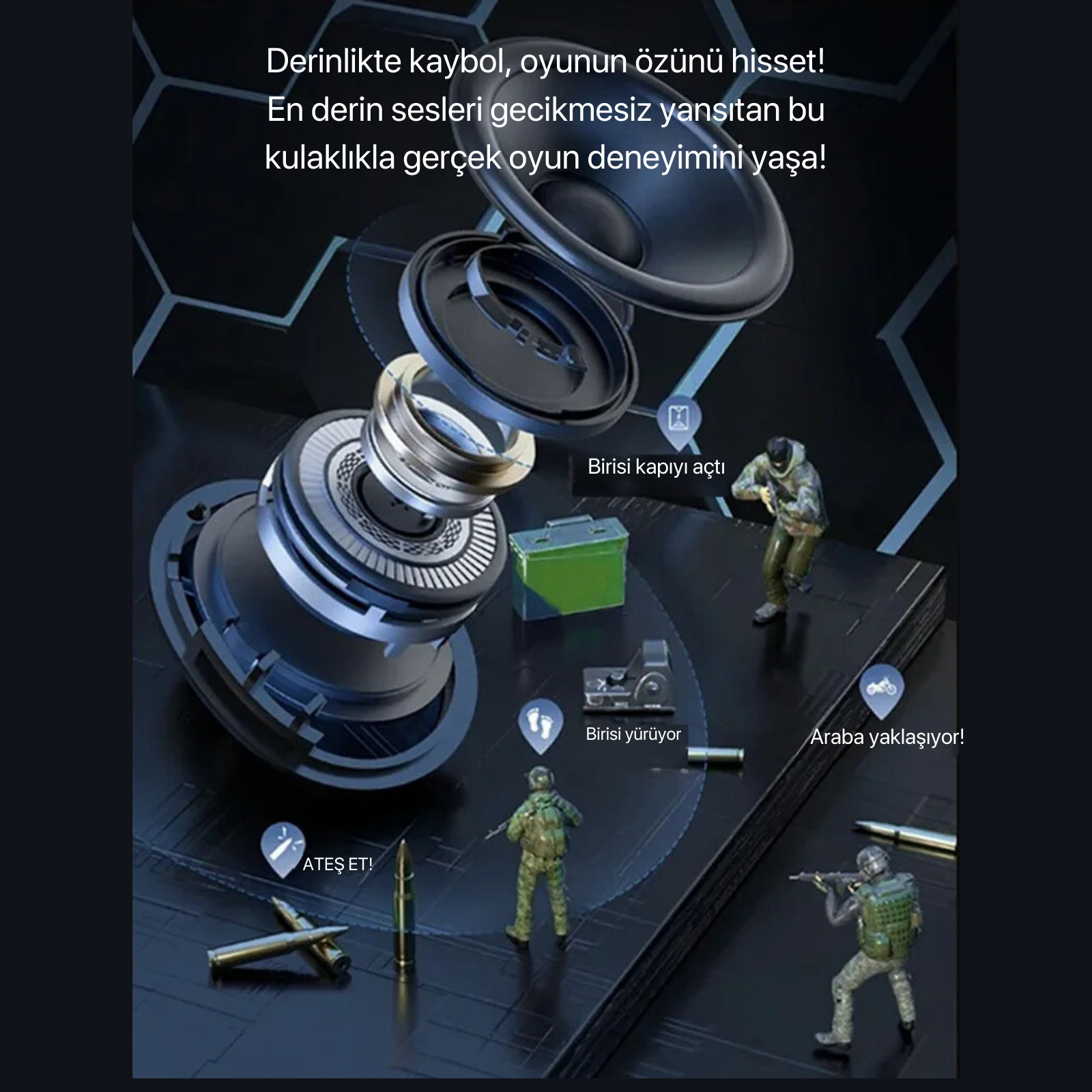 Derinlikte kaybol, oyunun özünü hisset! En derin sesleri gecikmesiz yansıtan bu kulaklıkla gerçek oyun deneyimini yaşa!

Birisi kapıyı açtı

Birisi yürüyor

Araba yaklaşıyor!

ATEŞ ET!